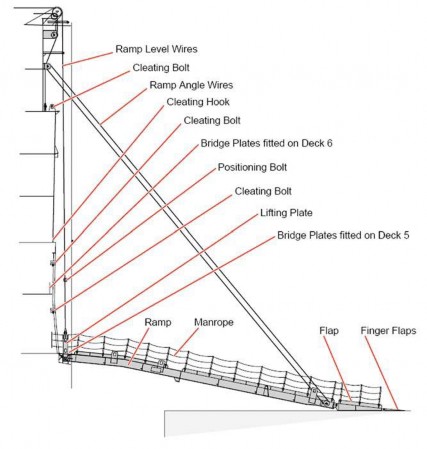 Ramp Level Wires
Cleating Bolt
Ramp Angle Wires
Cleating Hook
Cleating Bolt
Bridge Plates fitted on Deck 6
Positioning Bolt
Cleating Bolt
Lifting Plate
Bridge Plates fitted on Deck 5
Ramp
Manrope
Flap
Finger Flaps